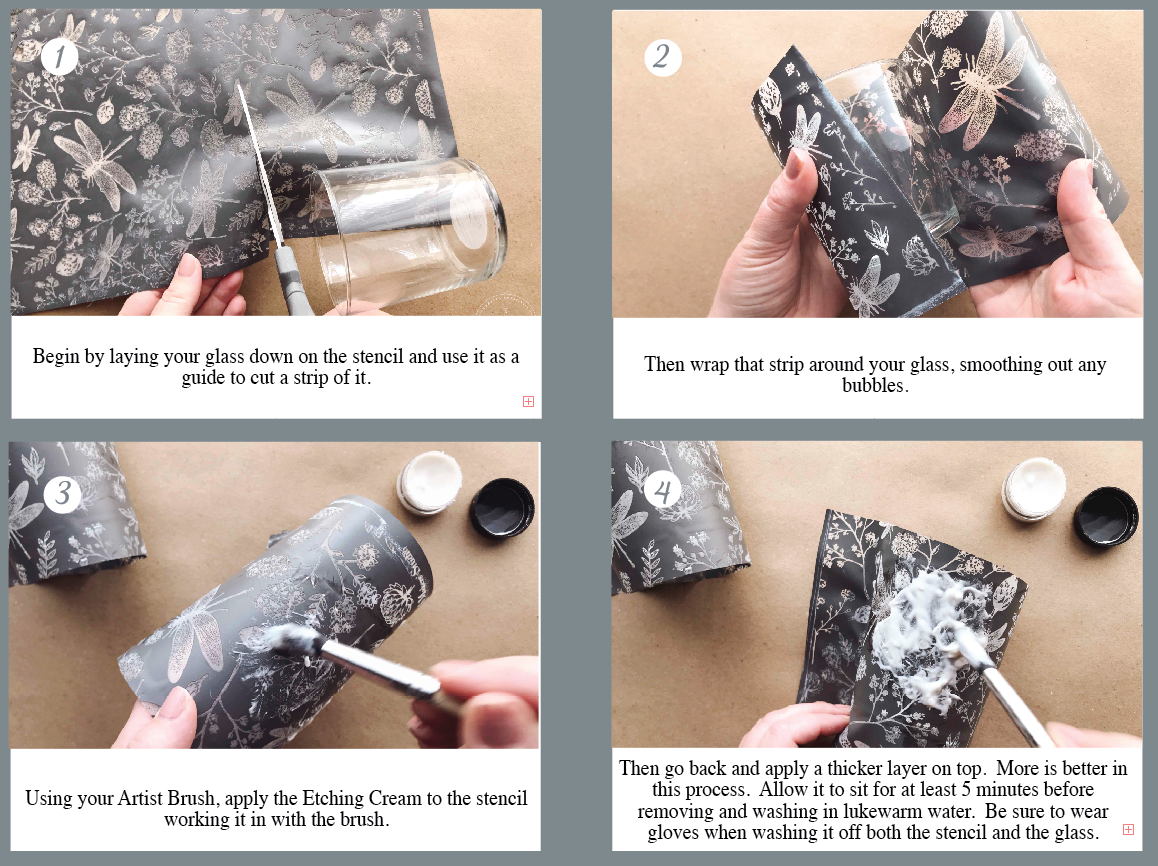 1

Begin by laying your glass down on the stencil and use it as a guide to cut a strip of it.

2

Then wrap that strip around your glass, smoothing out any bubbles.

3

Using your Artist Brush, apply the Etching Cream to the stencil working it in with the brush.

4

Then go back and apply a thicker layer on top. More is better in this process. Allow it to sit for at least 5 minutes before removing and washing in lukewarm water. Be sure to wear gloves when washing it off both the stencil and the glass.